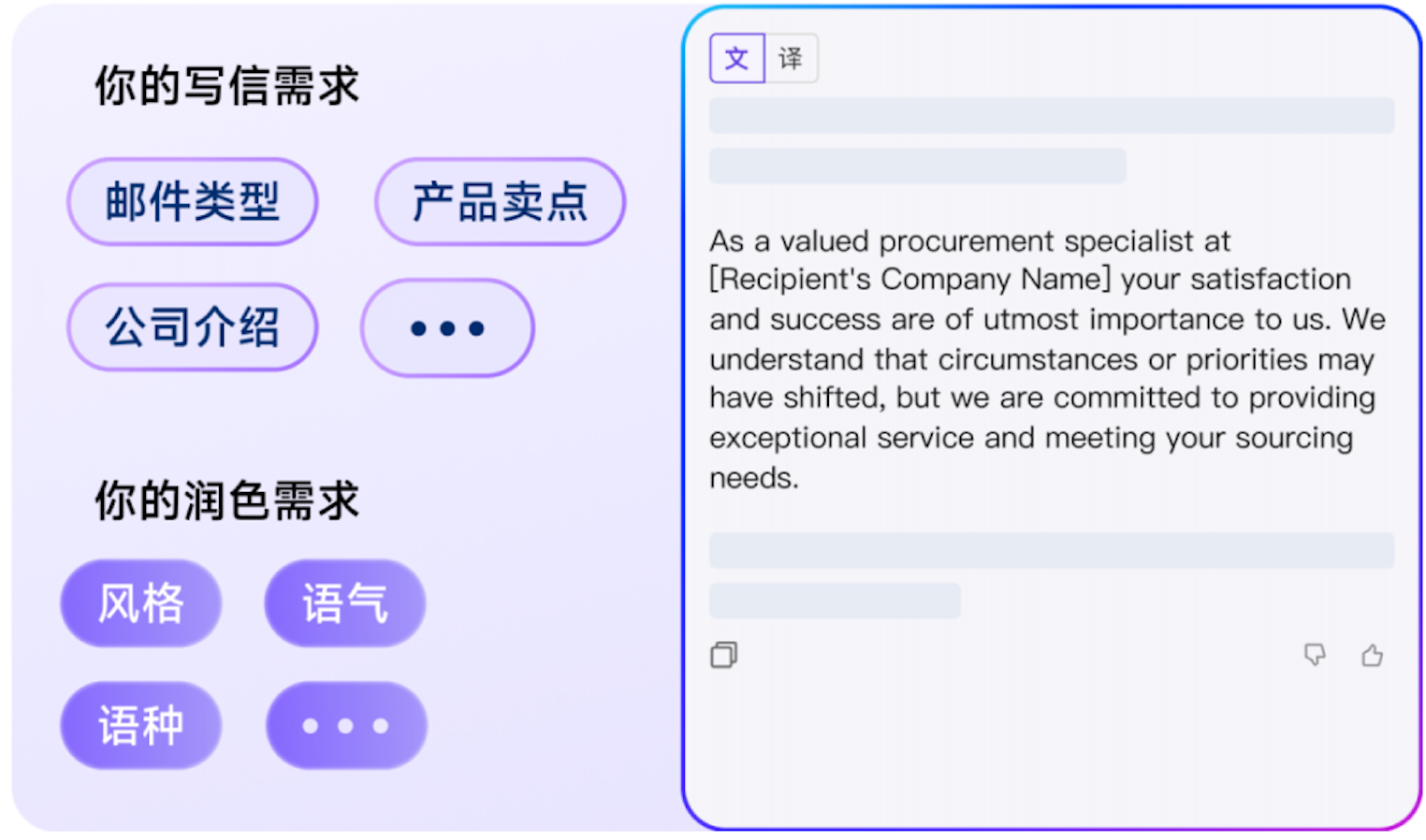 你的写信需求

邮件类型

产品卖点

公司介绍

•••

你的润色需求

风格

语气

语种

•••

文 译

As a valued procurement specialist at [Recipient's Company Name] your satisfaction and success are of utmost importance to us. We understand that circumstances or priorities may have shifted, but we are committed to providing exceptional service and meeting your sourcing needs.